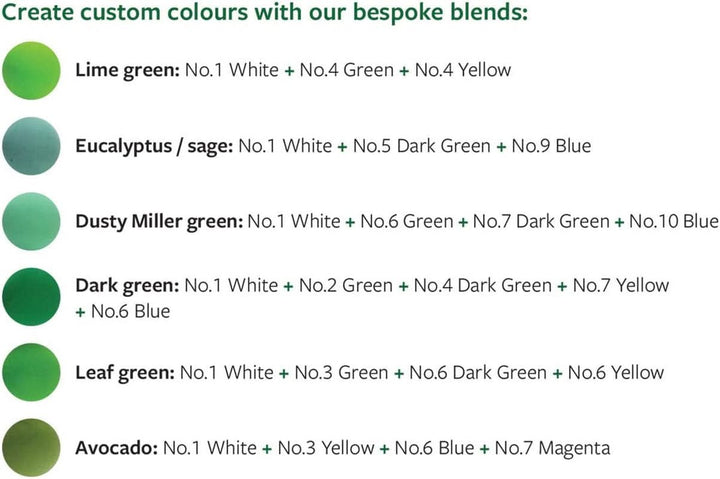 Create custom colours with our bespoke blends:

Lime green: No.1 White + No.4 Green + No.4 Yellow

Eucalyptus / sage: No.1 White + No.5 Dark Green + No.9 Blue

Dusty Miller green: No.1 White + No.6 Green + No.7 Dark Green + No.10 Blue

Dark green: No.1 White + No.2 Green + No.4 Dark Green + No.7 Yellow + No.6 Blue

Leaf green: No.1 White + No.3 Green + No.6 Dark Green + No.6 Yellow

Avocado: No.1 White + No.3 Yellow + No.6 Blue + No.7 Magenta